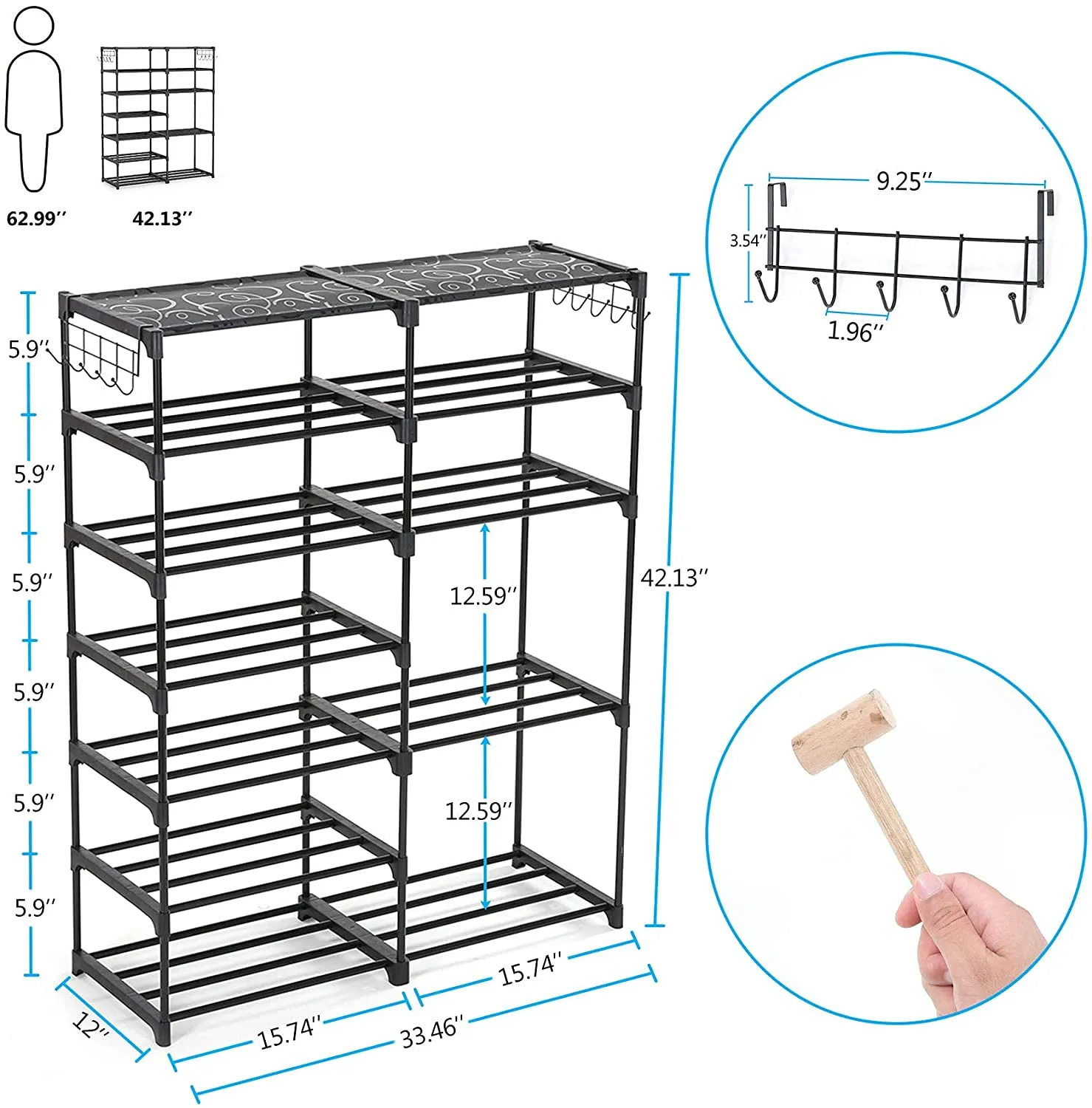 62.99''
42.13''

9.25''
3.54''
1.96''

5.9''
5.9''
5.9''
5.9''
5.9''
5.9''
12.59''
12.59''
42.13''
12''
15.74''
15.74''
33.46''