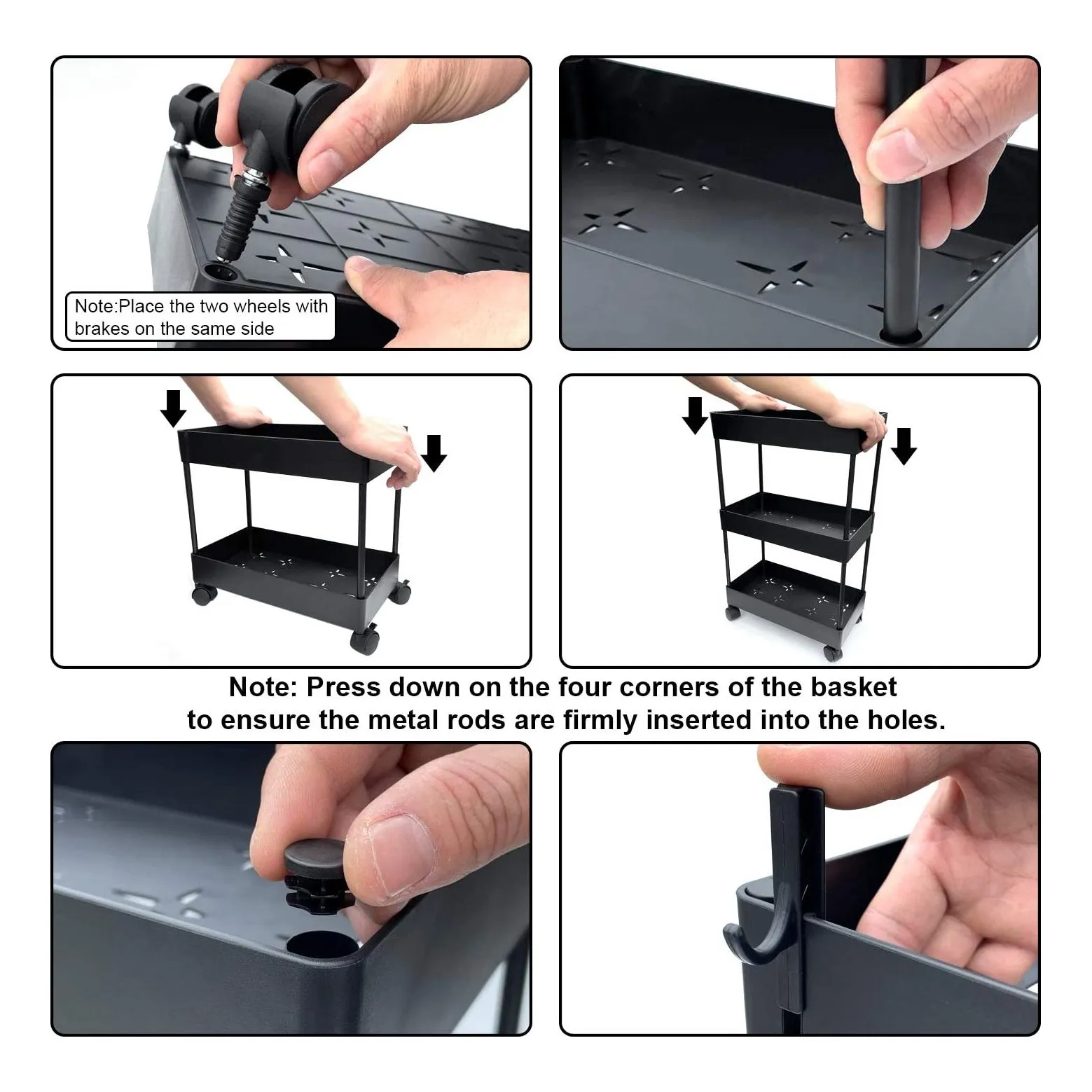 Note:Place the two wheels with brakes on the same side

Note: Press down on the four corners of the basket to ensure the metal rods are firmly inserted into the holes.