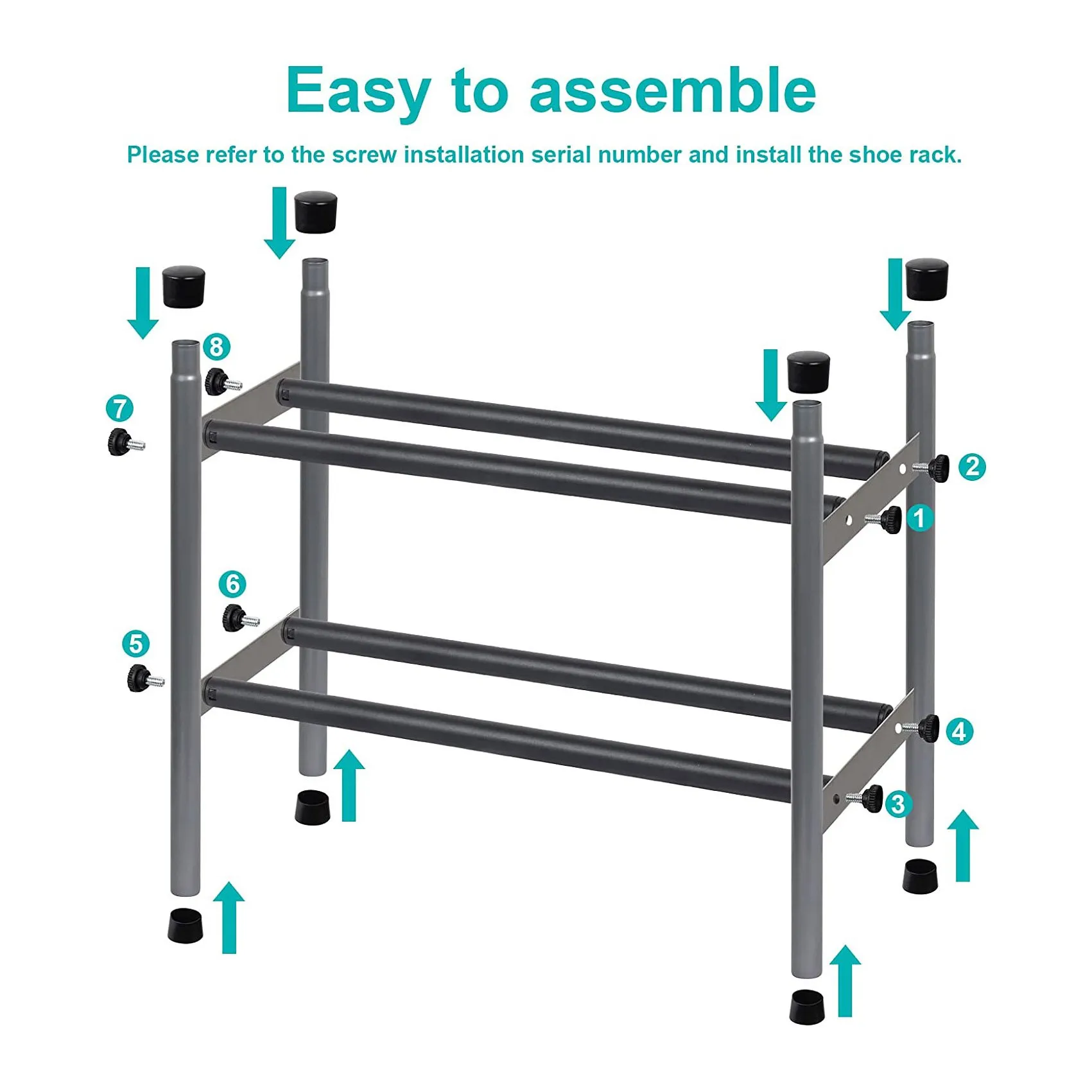 Easy to assemble

Please refer to the screw installation serial number and install the shoe rack.

8

7

2

1

6

5

4

3