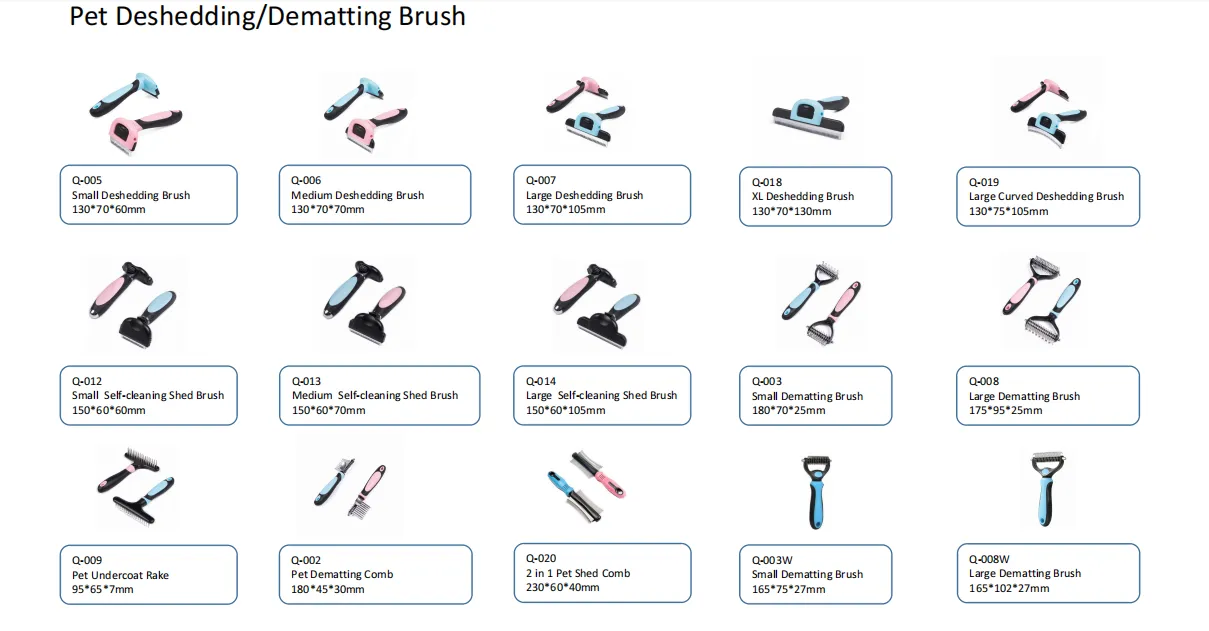 Pet Deshedding/Dematting Brush

Q-005
Small Deshedding Brush
130*70*60mm

Q-006
Medium Deshedding Brush
130*70*70mm

Q-007
Large Deshedding Brush
130*70*105mm

Q-018
XL Deshedding Brush
130*70*130mm

Q-019
Large Curved Deshedding Brush
130*75*105mm

Q-012
Small Self-cleaning Shed Brush
150*60*60mm

Q-013
Medium Self-cleaning Shed Brush
150*60*70mm

Q-014
Large Self-cleaning Shed Brush
150*60*105mm

Q-003
Small Dematting Brush
180*70*25mm

Q-008
Large Dematting Brush
175*95*25mm

Q-009
Pet Undercoat Rake
95*65*7mm

Q-002
Pet Dematting Comb
180*45*30mm

Q-020
2 in 1 Pet Shed Comb
230*60*40mm

Q-003W
Small Dematting Brush
165*75*27mm

Q-008W
Large Dematting Brush
165*102*27mm